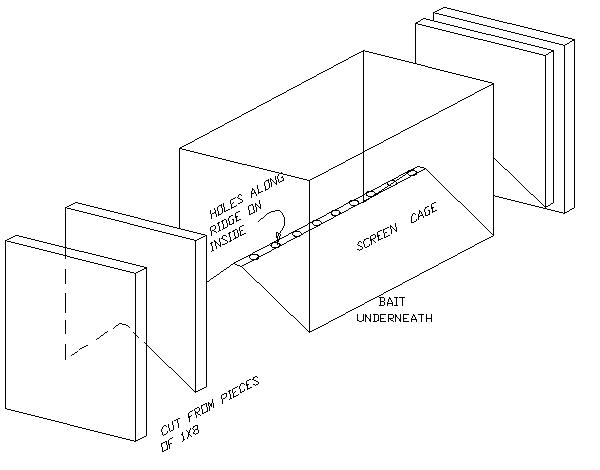 HOLES ALONG RIDGE ON INSIDE

SCREEN CAGE

BAIT UNDERNEATH

CUT FROM PIECES OF 1X8